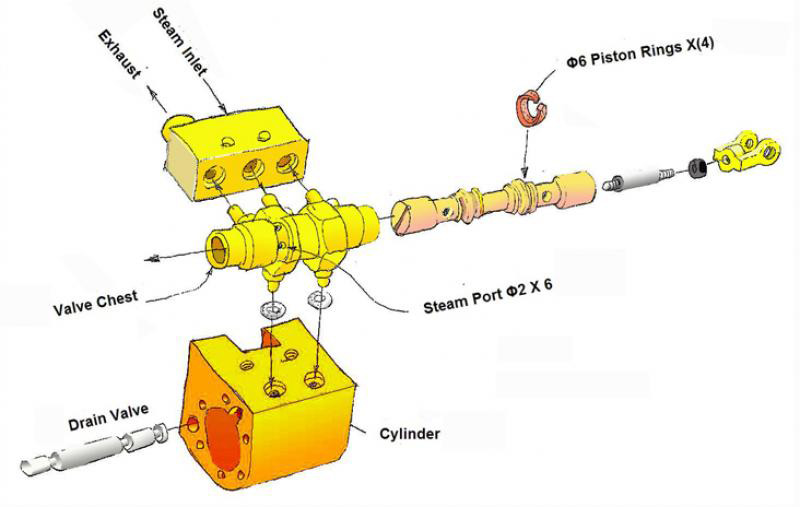 Exhaust

Steam Inlet

Φ6 Piston Rings X(4)

Valve Chest

Steam Port Φ2 X 6

Drain Valve

Cylinder