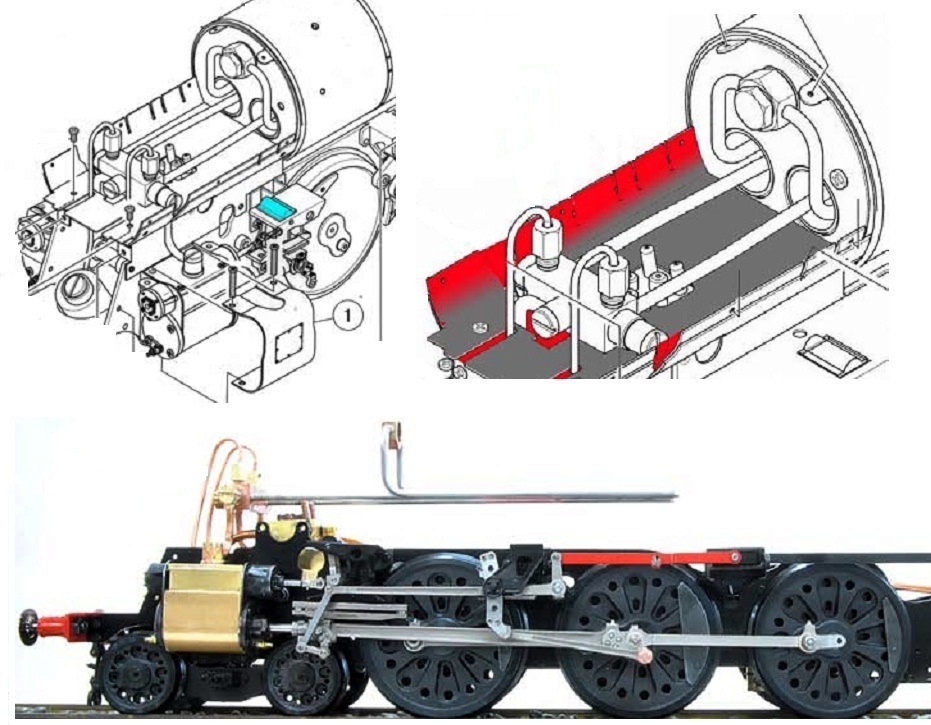 1