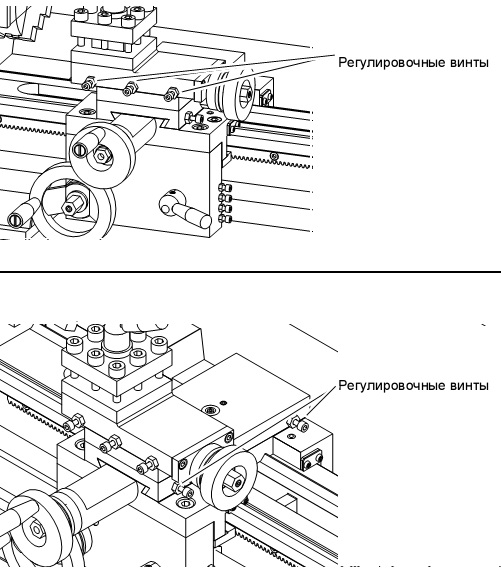 Регулировочные винты

Регулировочные винты